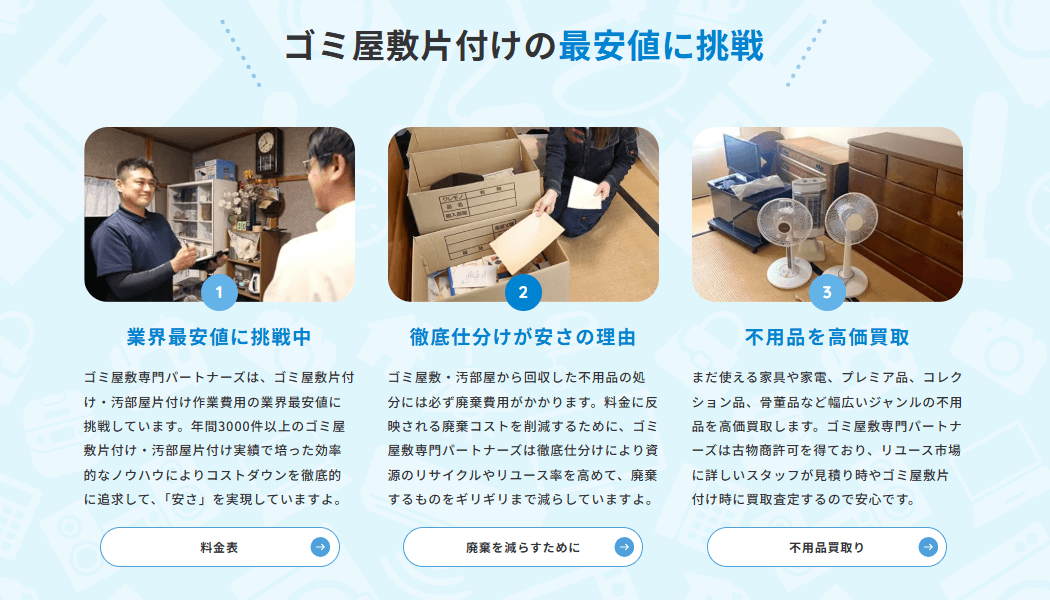 ゴミ屋敷片付けの最安値に挑戦

1

業界最安値に挑戦中

ゴミ屋敷専門パートナーズは、ゴミ屋敷片付け・汚部屋片付け作業費用の業界最安値に挑戦しています。年間3000件以上のゴミ屋敷片付け・汚部屋片付け実績で培った効率的なノウハウによりコストダウンを徹底的に追求して、「安さ」を実現していますよ。

料金表

2

徹底仕分けが安さの理由

ゴミ屋敷・汚部屋から回収した不用品の処分には必ず廃棄費用がかかります。料金に反映される廃棄コストを削減するために、ゴミ屋敷専門パートナーズは徹底仕分けにより資源のリサイクルやリユース率を高めて、廃棄するものをギリギリまで減らしていますよ。

廃棄を減らすために

3

不用品を高価買取

まだ使える家具や家電、プレミア品、コレクション品、骨董品など幅広いジャンルの不用品を高価買取します。ゴミ屋敷専門パートナーズは古物商許可を得ており、リユース市場に詳しいスタッフが見積り時やゴミ屋敷片付け時に買取査定するので安心です。

不用品買取り